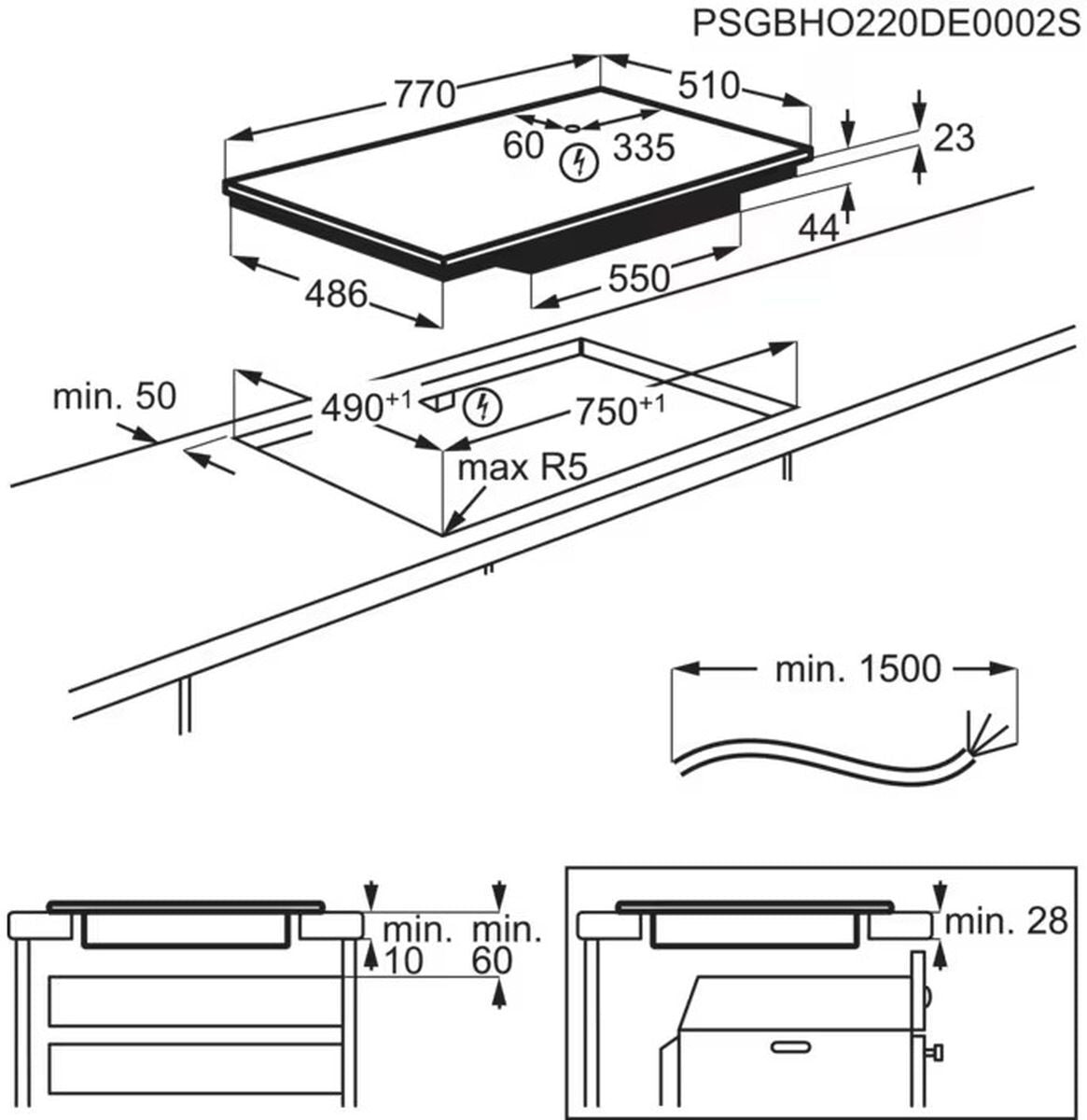 PSGBHO220DE0002S

770
510
60
335
23
44
486
550
min. 50
$490^{+1}$
$750^{+1}$
max R5
min. 1500

min.
10
min.
60
min. 28